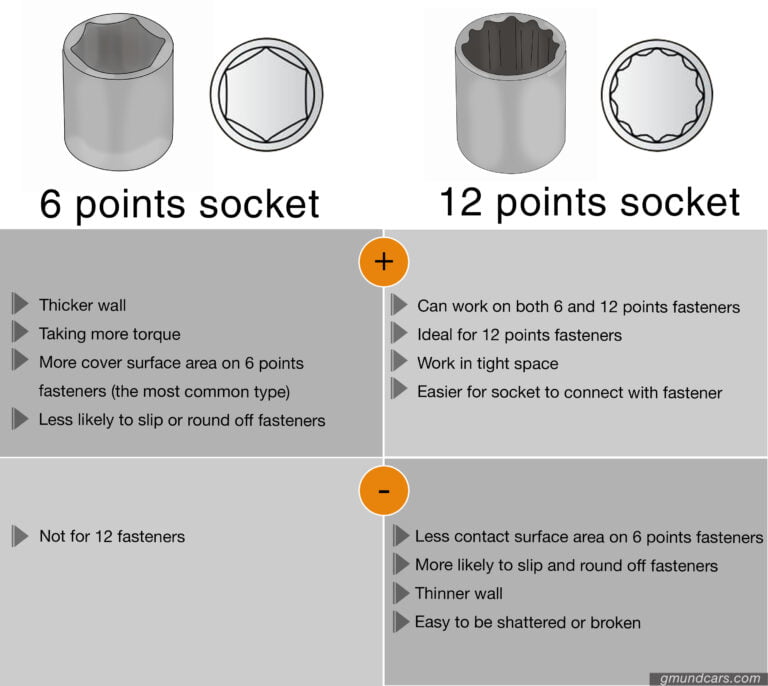 6 points socket

12 points socket

+

Thicker wall
Taking more torque
More cover surface area on 6 points fasteners (the most common type)
Less likely to slip or round off fasteners

Can work on both 6 and 12 points fasteners
Ideal for 12 points fasteners
Work in tight space
Easier for socket to connect with fastener

-

Not for 12 fasteners

Less contact surface area on 6 points fasteners
More likely to slip and round off fasteners
Thinner wall
Easy to be shattered or broken

gmundcars.com