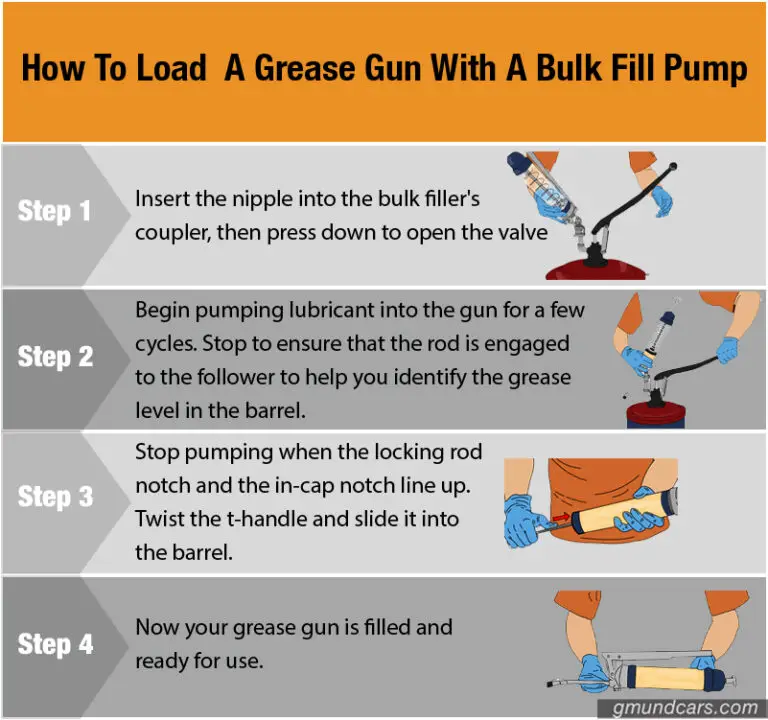 How To Load  A Grease Gun With A Bulk Fill Pump

Step 1

Insert the nipple into the bulk filler's coupler, then press down to open the valve

Step 2

Begin pumping lubricant into the gun for a few cycles. Stop to ensure that the rod is engaged to the follower to help you identify the grease level in the barrel.

Step 3

Stop pumping when the locking rod notch and the in-cap notch line up. Twist the t-handle and slide it into the barrel.

Step 4

Now your grease gun is filled and ready for use.

gmundcars.com