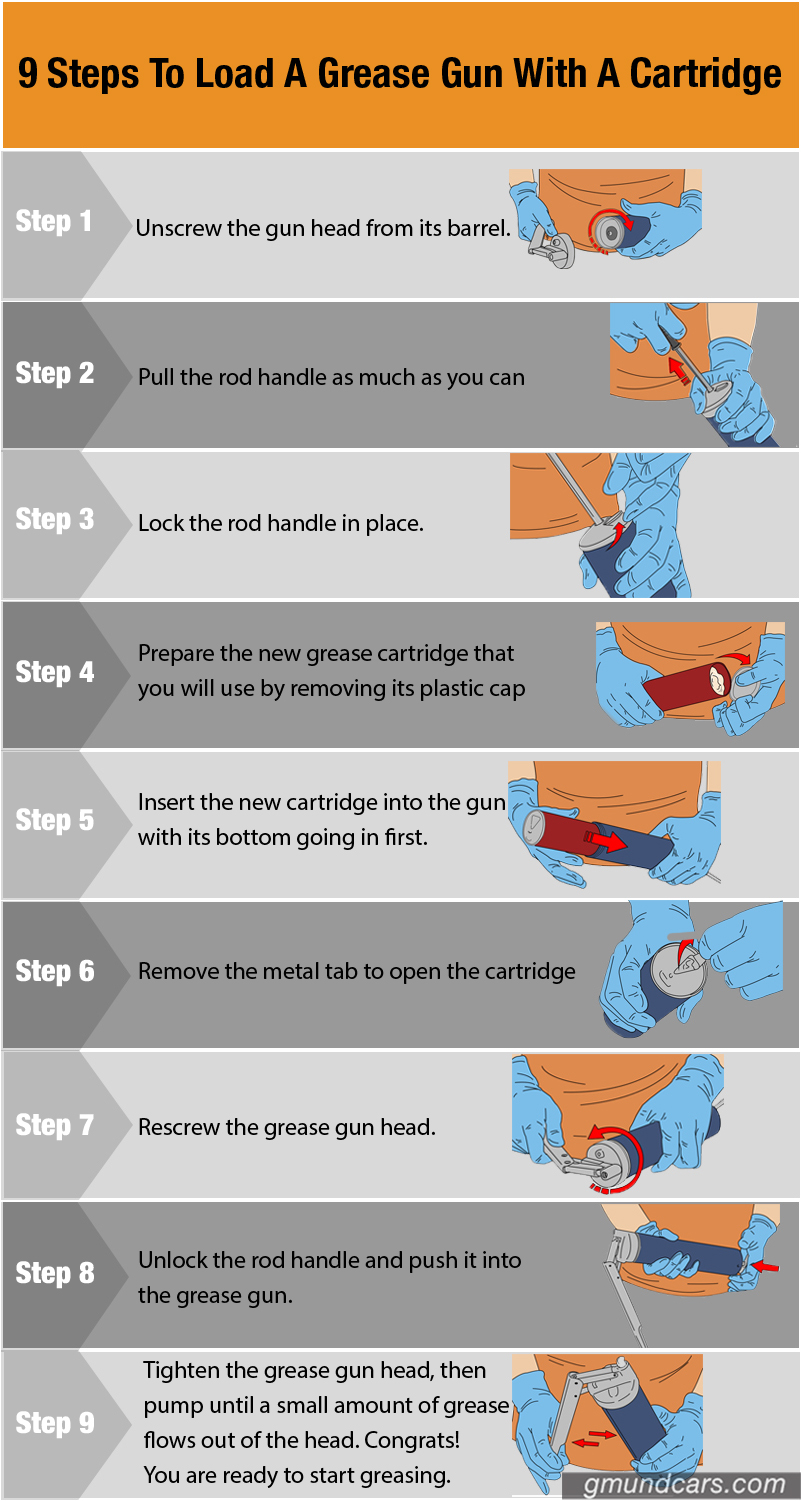 9 Steps To Load A Grease Gun With A Cartridge

Step 1
Unscrew the gun head from its barrel.

Step 2
Pull the rod handle as much as you can

Step 3
Lock the rod handle in place.

Step 4
Prepare the new grease cartridge that you will use by removing its plastic cap

Step 5
Insert the new cartridge into the gun with its bottom going in first.

Step 6
Remove the metal tab to open the cartridge

Step 7
Rescrew the grease gun head.

Step 8
Unlock the rod handle and push it into the grease gun.

Step 9
Tighten the grease gun head, then pump until a small amount of grease flows out of the head. Congrats! You are ready to start greasing.

gmundcars.com