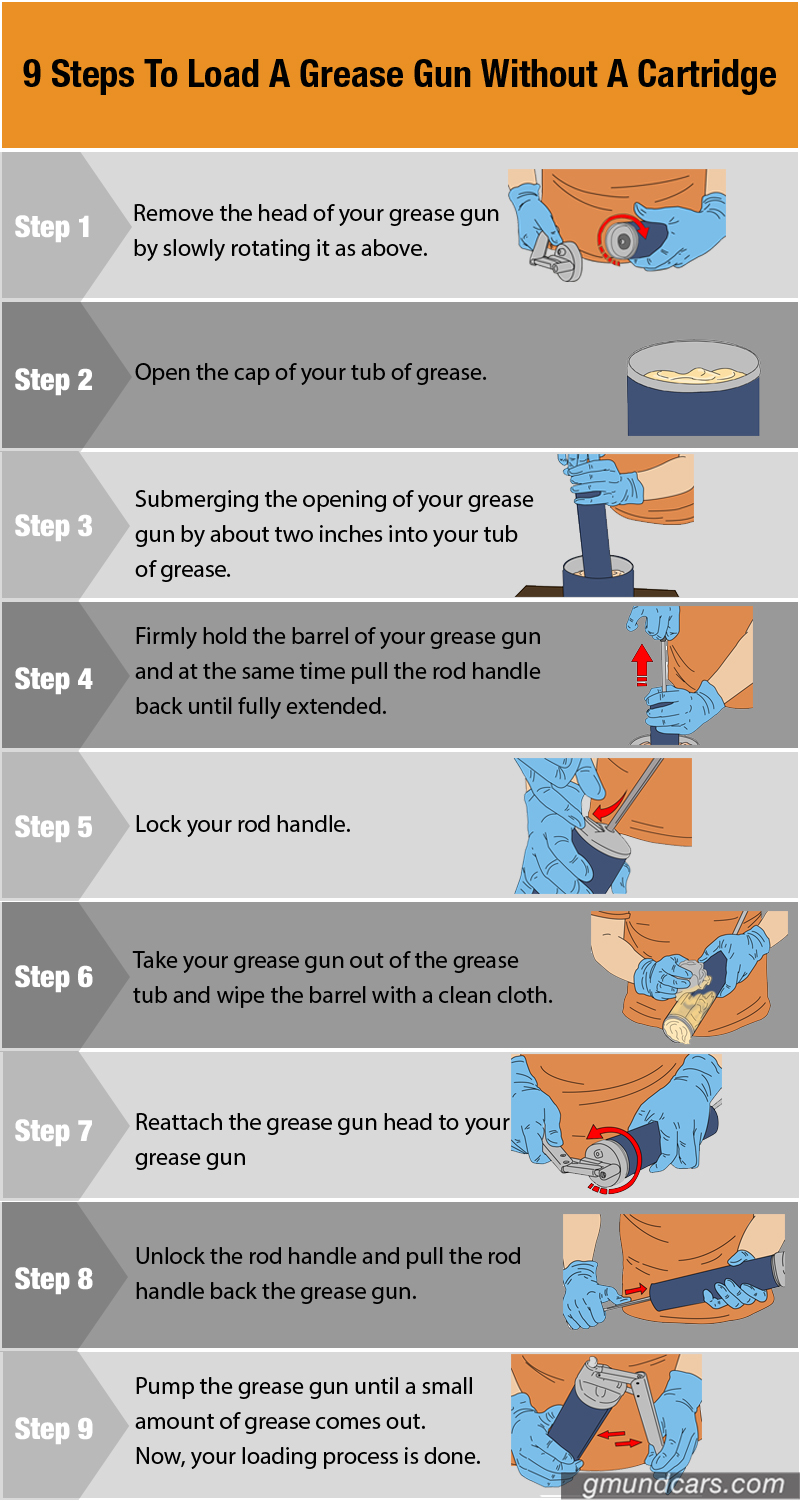 9 Steps To Load A Grease Gun Without A Cartridge

Step 1
Remove the head of your grease gun by slowly rotating it as above.

Step 2
Open the cap of your tub of grease.

Step 3
Submerging the opening of your grease gun by about two inches into your tub of grease.

Step 4
Firmly hold the barrel of your grease gun and at the same time pull the rod handle back until fully extended.

Step 5
Lock your rod handle.

Step 6
Take your grease gun out of the grease tub and wipe the barrel with a clean cloth.

Step 7
Reattach the grease gun head to your grease gun

Step 8
Unlock the rod handle and pull the rod handle back the grease gun.

Step 9
Pump the grease gun until a small amount of grease comes out.
Now, your loading process is done.

gmundcars.com