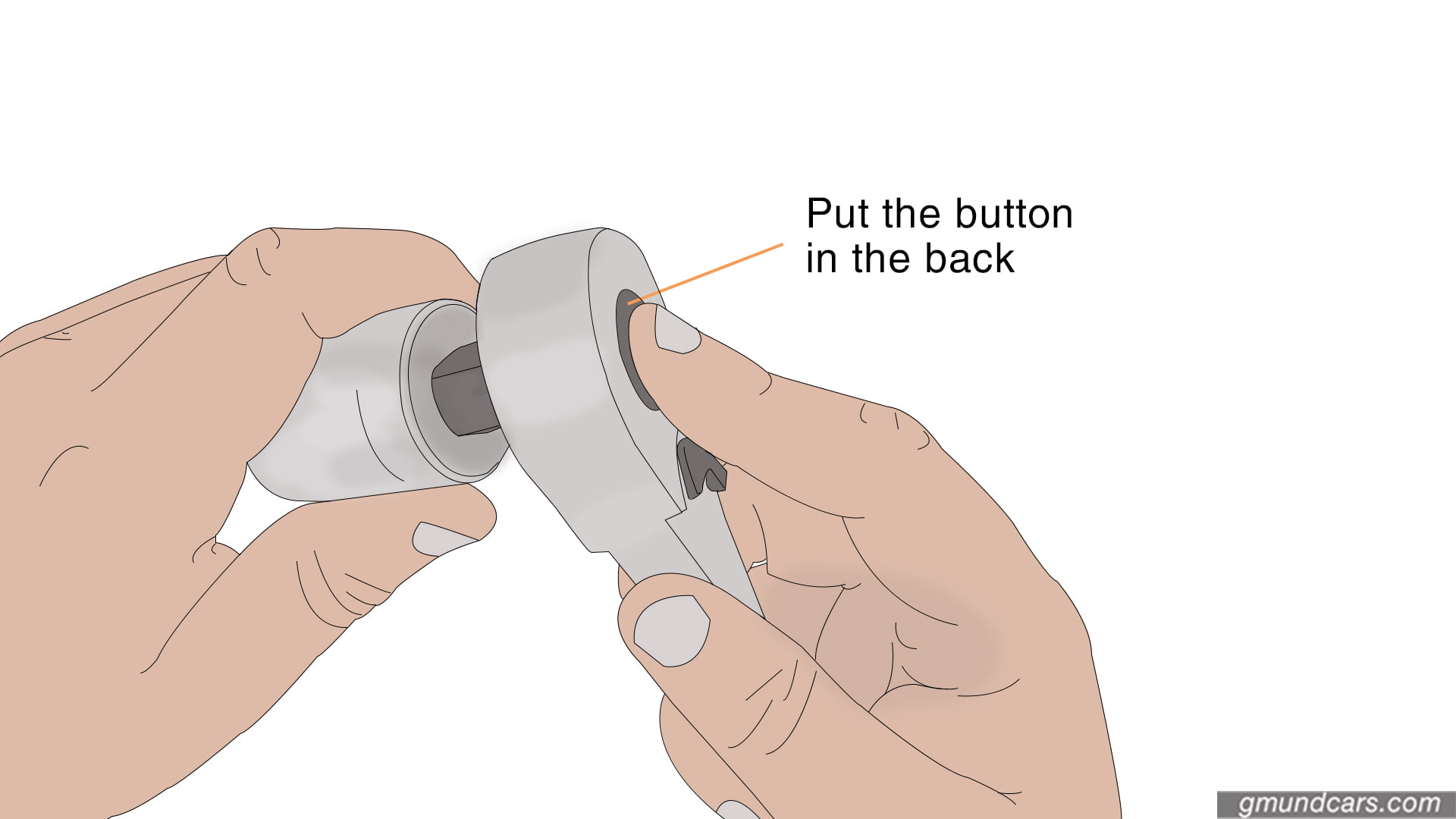 Put the button in the back

gmundcars.com