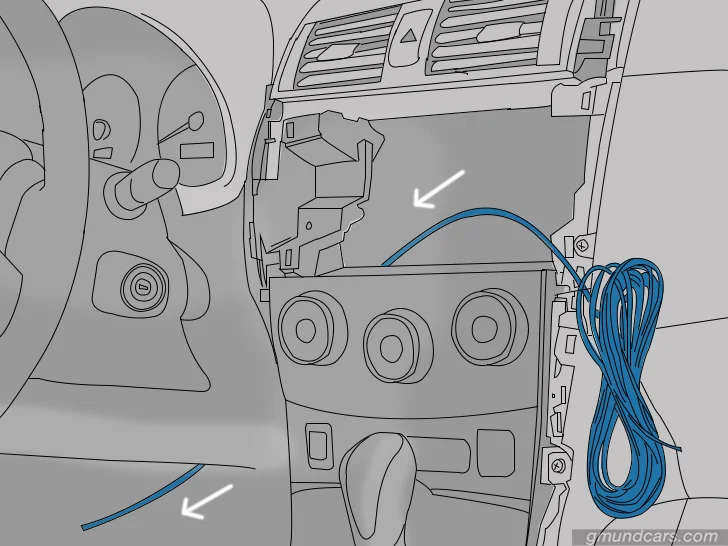 gmundcars.com