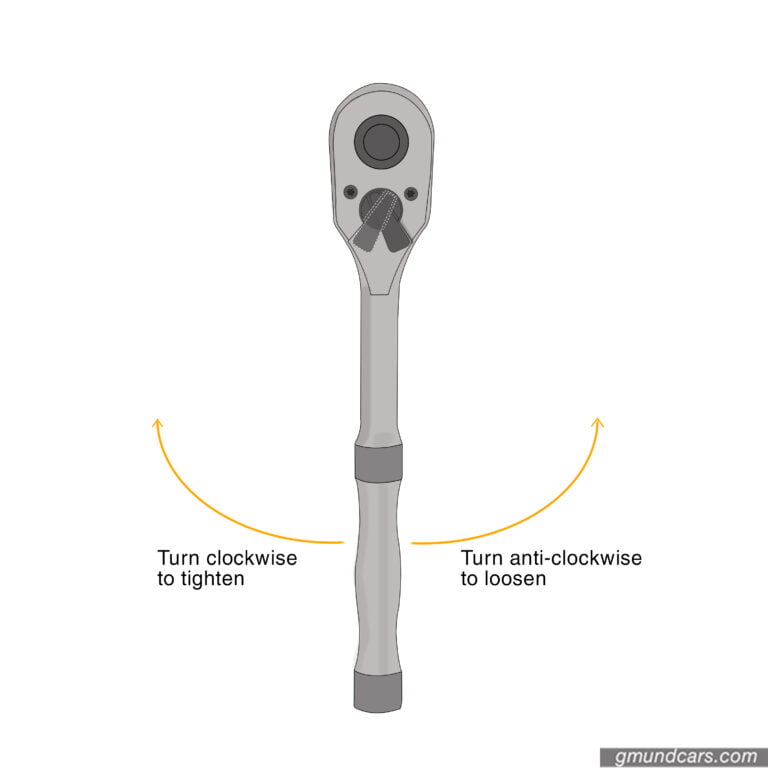 Turn clockwise to tighten

Turn anti-clockwise to loosen

gmundcars.com