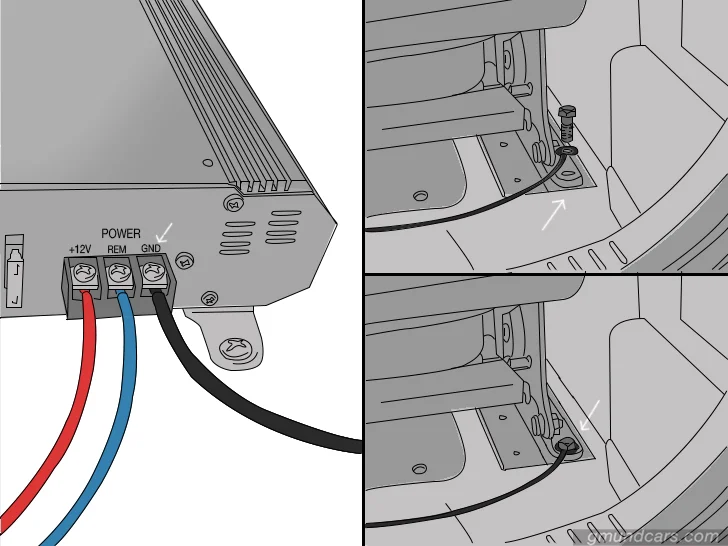 POWER
+12V REM GND

gmundcars.com