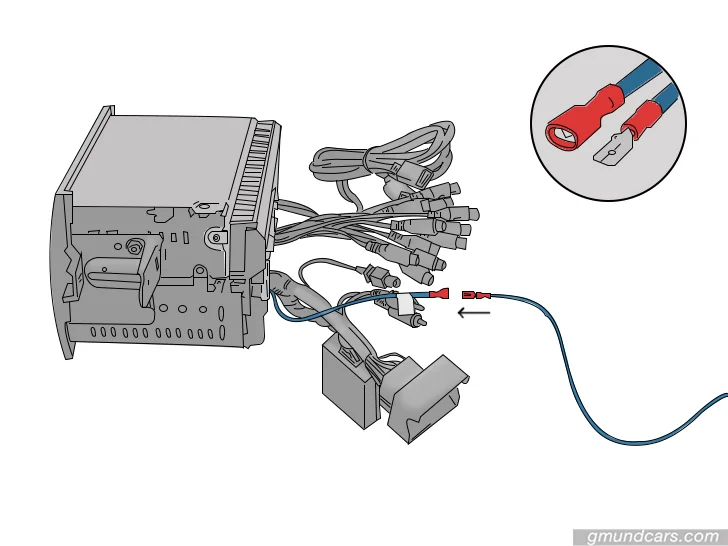 gmundcars.com