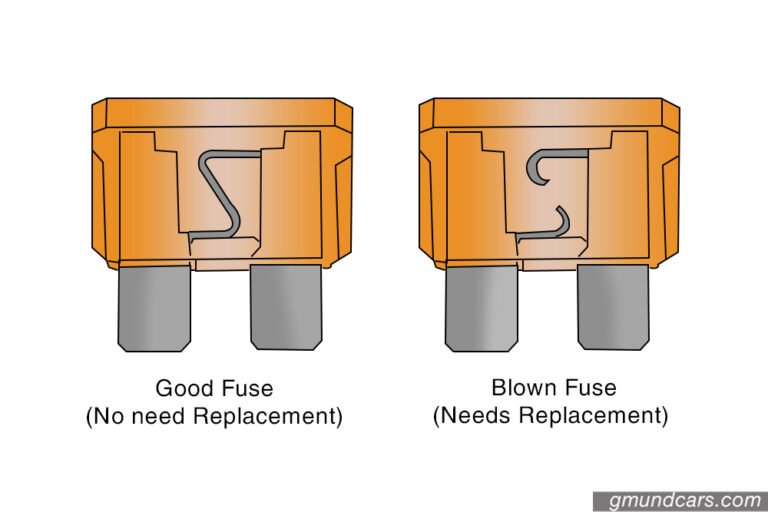 Good Fuse
(No need Replacement)

Blown Fuse
(Needs Replacement)

gmundcars.com