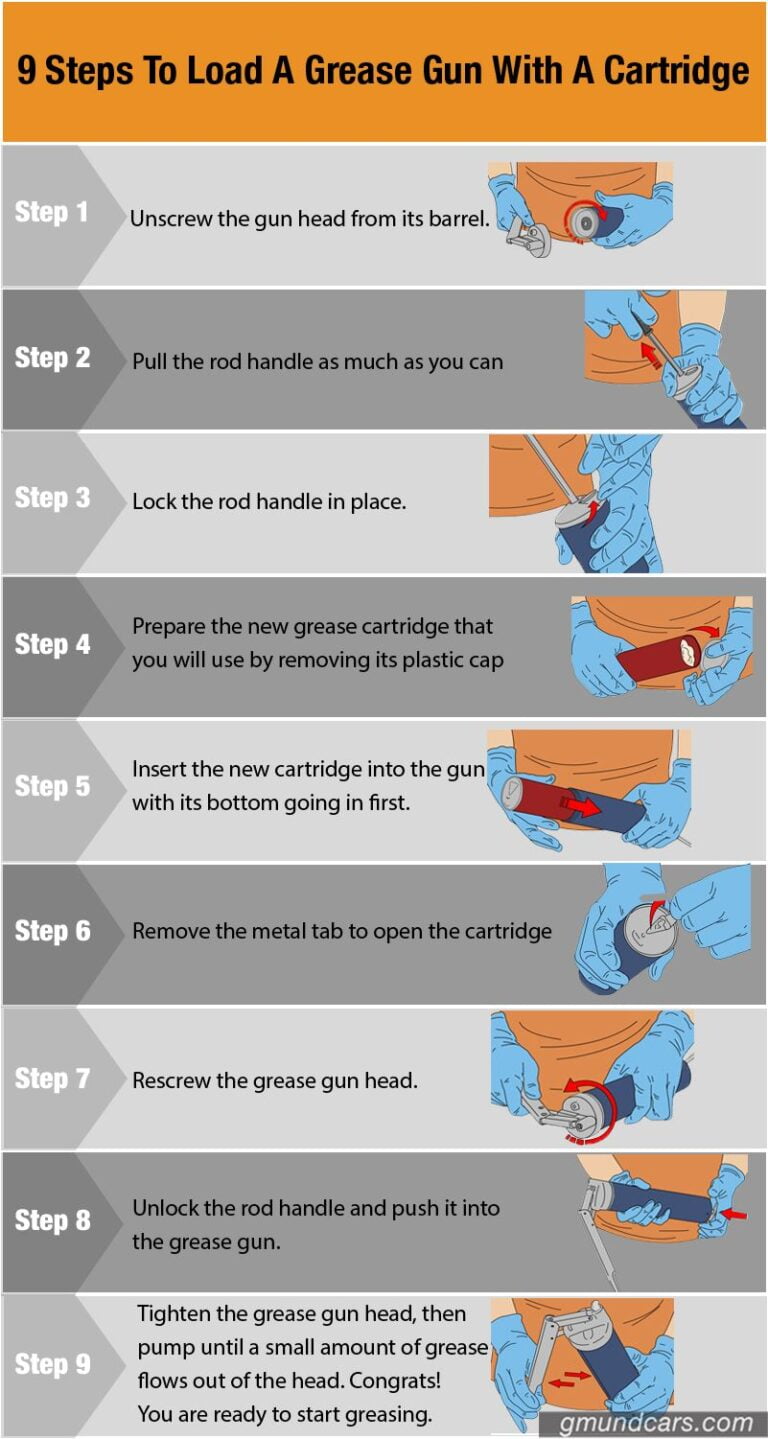 9 Steps To Load A Grease Gun With A Cartridge

Step 1
Unscrew the gun head from its barrel.

Step 2
Pull the rod handle as much as you can

Step 3
Lock the rod handle in place.

Step 4
Prepare the new grease cartridge that you will use by removing its plastic cap

Step 5
Insert the new cartridge into the gun with its bottom going in first.

Step 6
Remove the metal tab to open the cartridge

Step 7
Rescrew the grease gun head.

Step 8
Unlock the rod handle and push it into the grease gun.

Step 9
Tighten the grease gun head, then pump until a small amount of grease flows out of the head. Congrats! You are ready to start greasing.

gmundcars.com