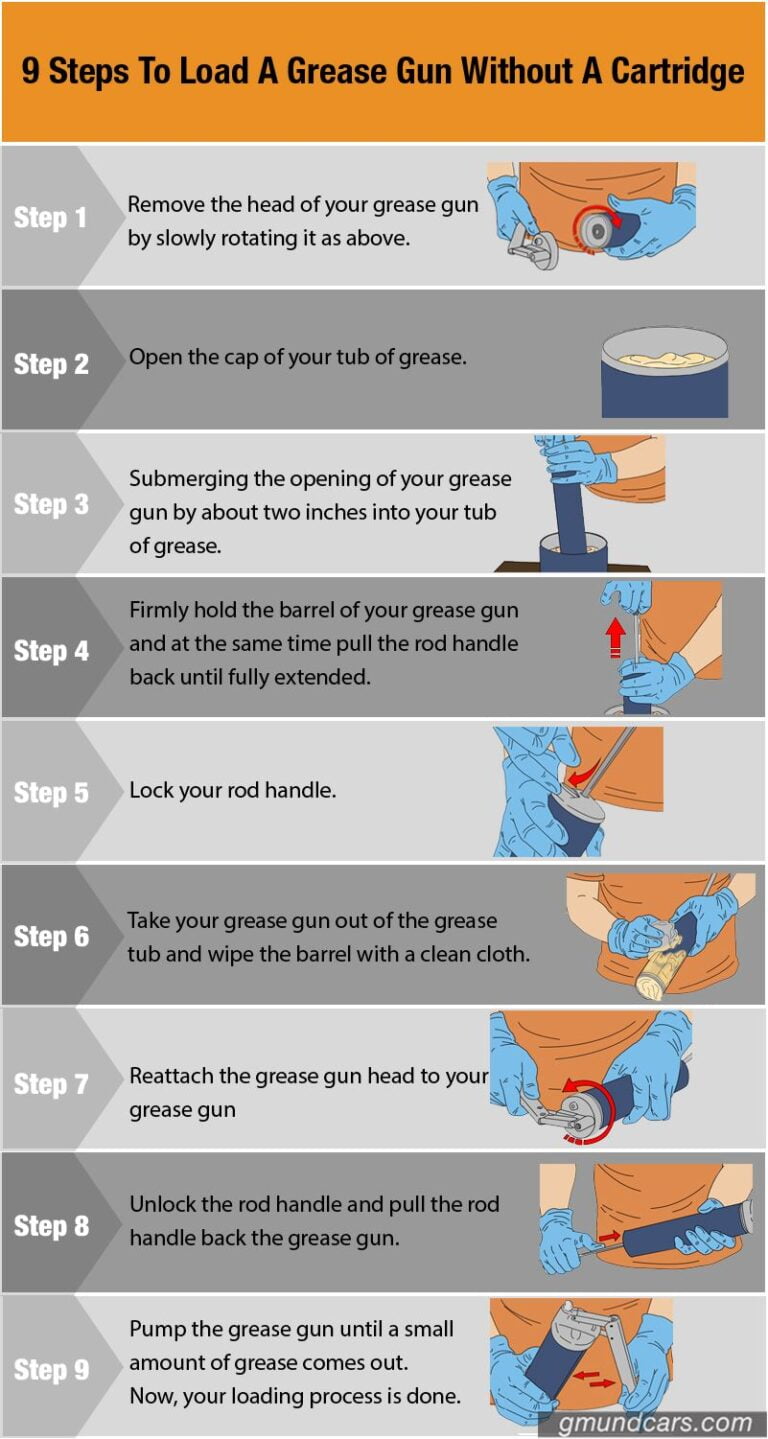 9 Steps To Load A Grease Gun Without A Cartridge

Step 1
Remove the head of your grease gun by slowly rotating it as above.

Step 2
Open the cap of your tub of grease.

Step 3
Submerging the opening of your grease gun by about two inches into your tub of grease.

Step 4
Firmly hold the barrel of your grease gun and at the same time pull the rod handle back until fully extended.

Step 5
Lock your rod handle.

Step 6
Take your grease gun out of the grease tub and wipe the barrel with a clean cloth.

Step 7
Reattach the grease gun head to your grease gun

Step 8
Unlock the rod handle and pull the rod handle back the grease gun.

Step 9
Pump the grease gun until a small amount of grease comes out.
Now, your loading process is done.

gmundcars.com