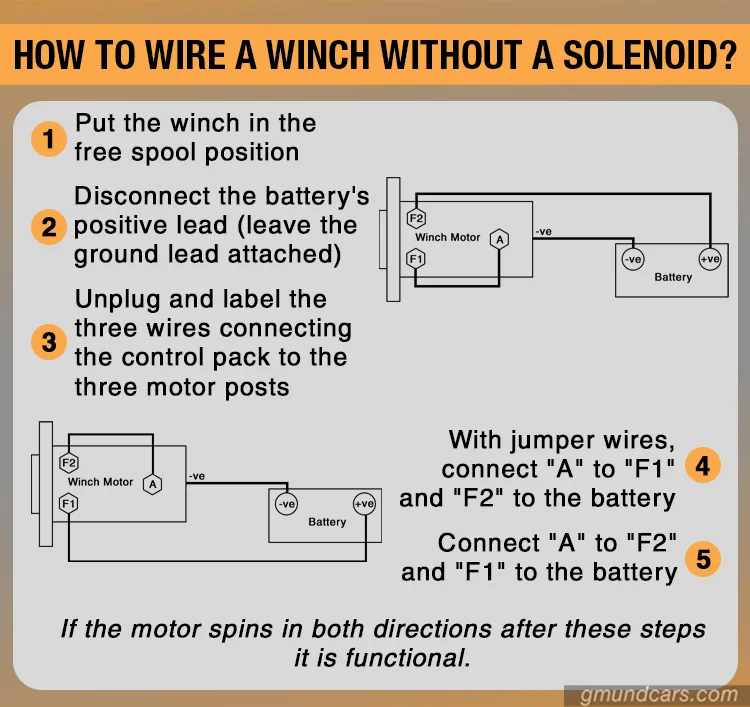 HOW TO WIRE A WINCH WITHOUT A SOLENOID?

1 Put the winch in the free spool position

2 Disconnect the battery's positive lead (leave the ground lead attached)

3 Unplug and label the three wires connecting the control pack to the three motor posts

F2
Winch Motor
A
F1
-ve
-ve
+ve
Battery

F2
Winch Motor
A
F1
-ve
-ve
+ve
Battery

With jumper wires, connect "A" to "F1" and "F2" to the battery 4

Connect "A" to "F2" and "F1" to the battery 5

If the motor spins in both directions after these steps it is functional.

gmundcars.com