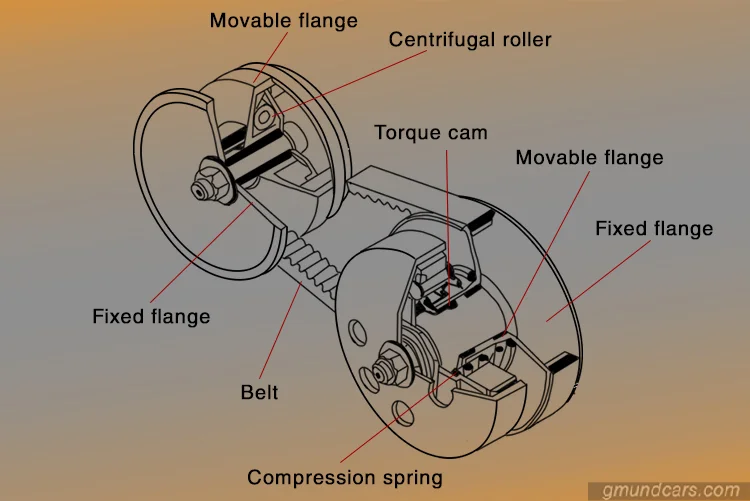 Movable flange
Centrifugal roller
Torque cam
Movable flange
Fixed flange
Fixed flange
Belt
Compression spring
gmundcars.com